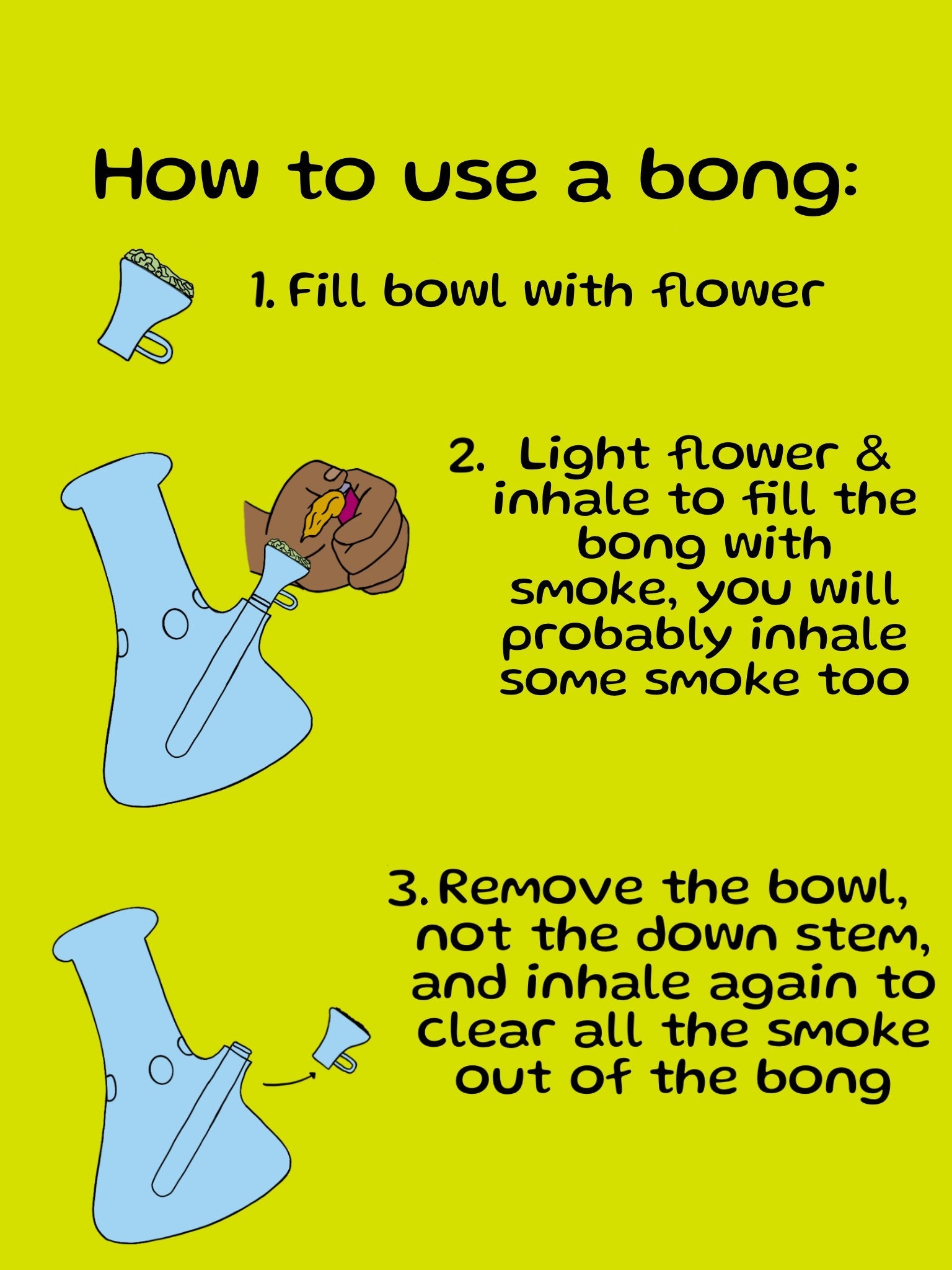 How to use a bong:

1. Fill bowl with flower

2. Light flower & inhale to fill the bong with smoke, you will probably inhale some smoke too

3. Remove the bowl, not the down stem, and inhale again to clear all the smoke out of the bong